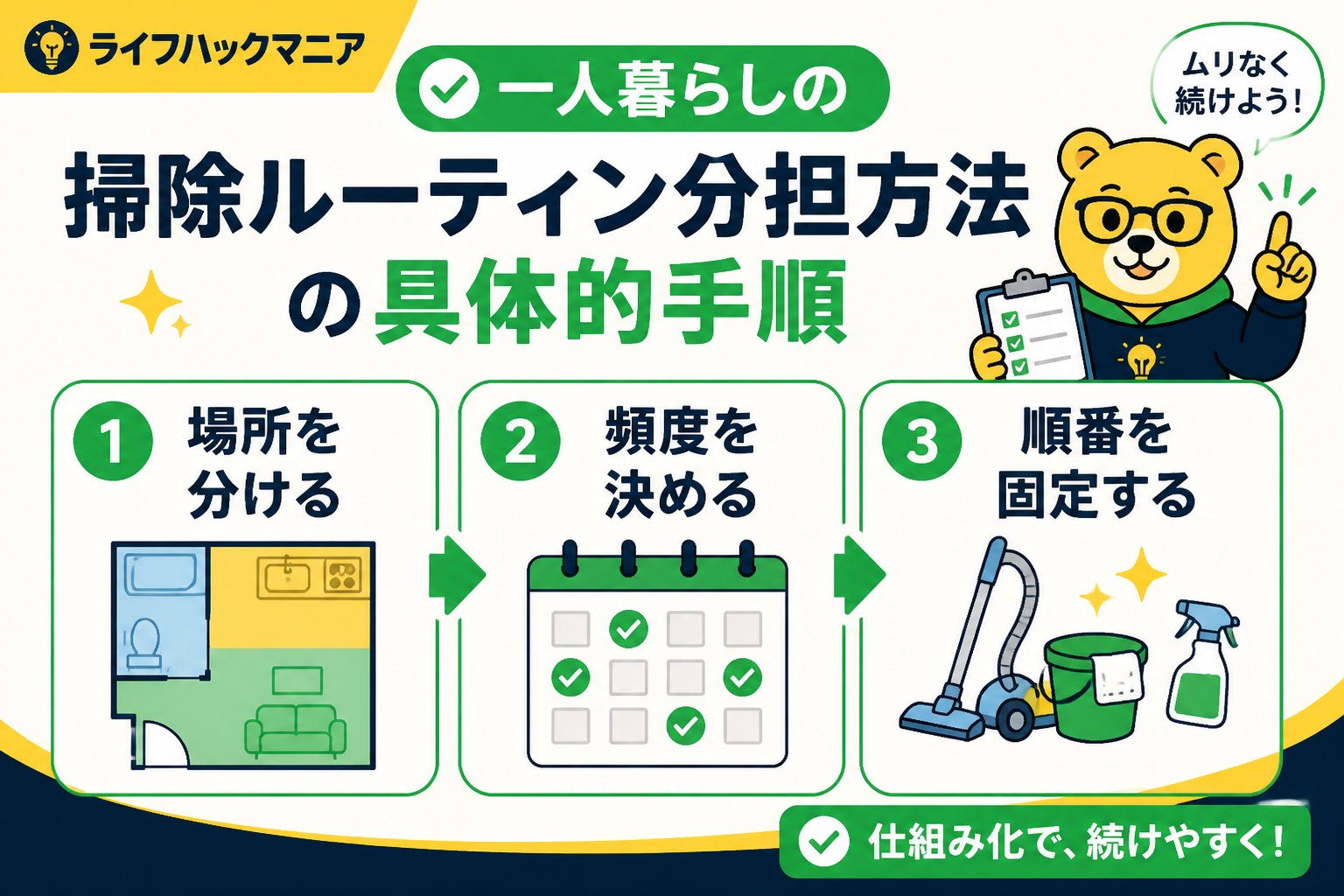 ライフハックマニア

一人暮らしの

掃除ルーティン分担方法の具体的手順

ムリなく続けよう!

1 場所を分ける

2 頻度を決める

3 順番を固定する

仕組み化で、続けやすく!